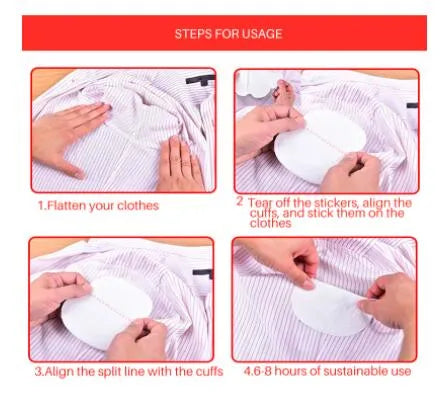 STEPS FOR USAGE

1.Flatten your clothes

2 Tear off the stickers, align the cuffs, and stick them on the clothes

3.Align the split line with the cuffs

4.6-8 hours of sustainable use